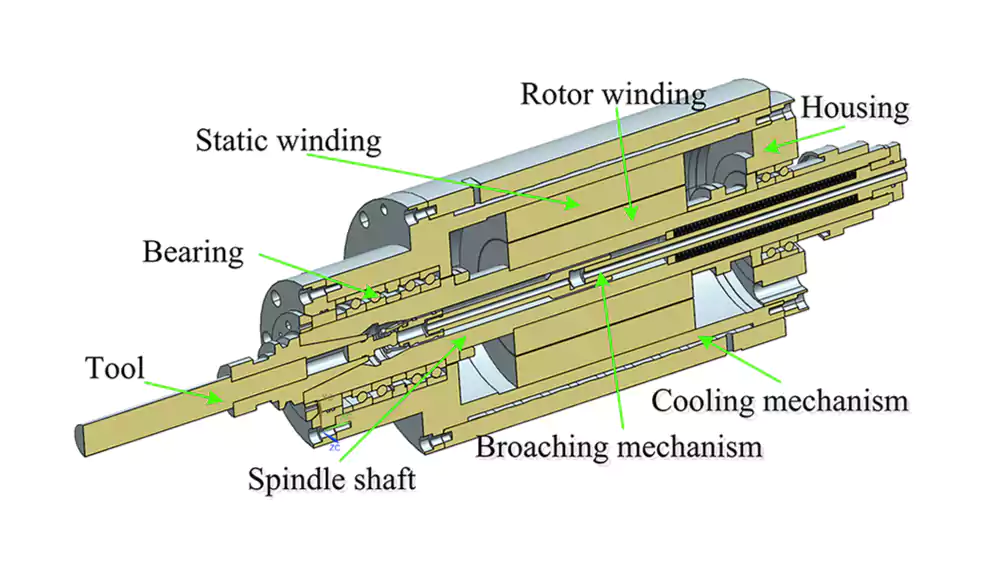 Rotor winding
Housing
Static winding
Bearing
Tool
Cooling mechanism
Broaching mechanism
Spindle shaft
ZC